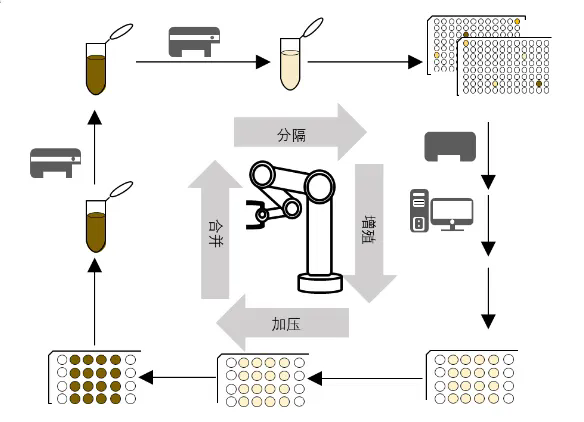 分隔

增殖

加压

合并